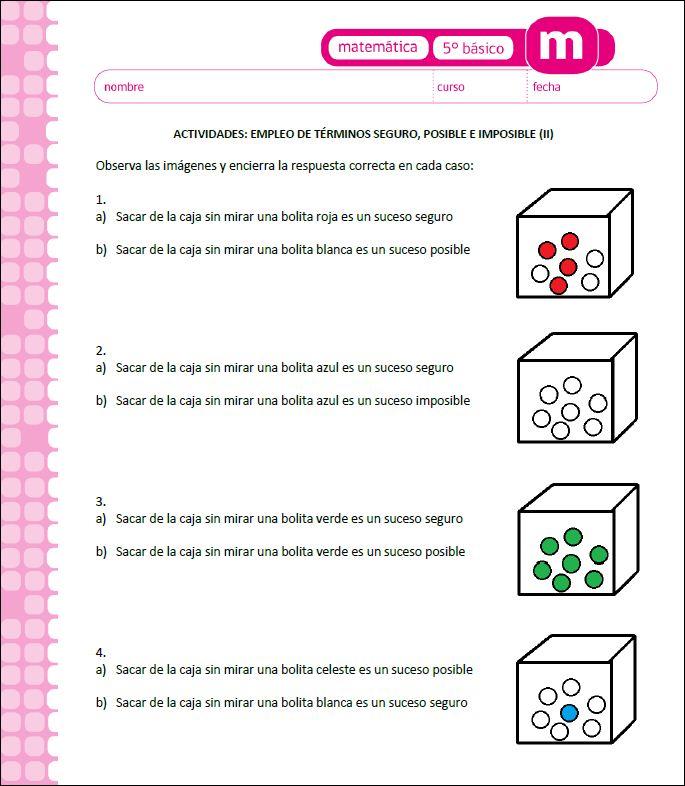 matemática 5° básico m

nombre curso fecha

ACTIVIDADES: EMPLEO DE TÉRMINOS SEGURO, POSIBLE E IMPOSIBLE (II)

Observa las imágenes y encierra la respuesta correcta en cada caso:

1.
a) Sacar de la caja sin mirar una bolita roja es un suceso seguro

b) Sacar de la caja sin mirar una bolita blanca es un suceso posible

2.
a) Sacar de la caja sin mirar una bolita azul es un suceso seguro

b) Sacar de la caja sin mirar una bolita azul es un suceso imposible

3.
a) Sacar de la caja sin mirar una bolita verde es un suceso seguro

b) Sacar de la caja sin mirar una bolita verde es un suceso posible

4.
a) Sacar de la caja sin mirar una bolita celeste es un suceso posible

b) Sacar de la caja sin mirar una bolita blanca es un suceso seguro