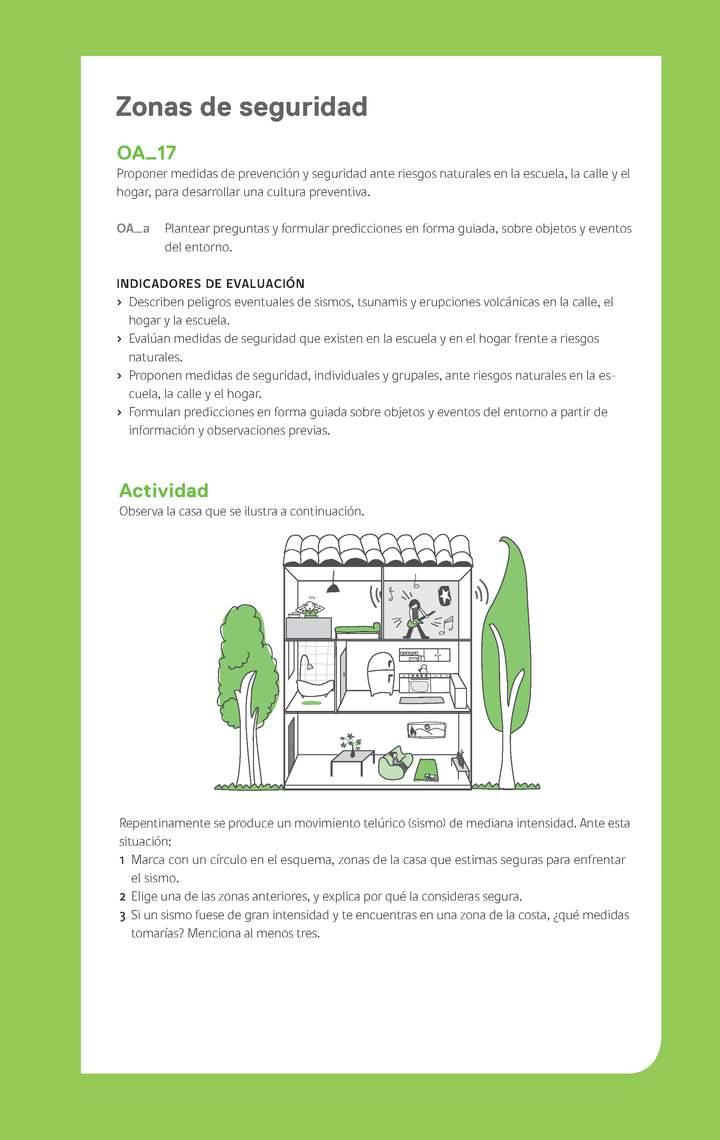 Zonas de seguridad

OA_17
Proponer medidas de prevención y seguridad ante riesgos naturales en la escuela, la calle y el hogar, para desarrollar una cultura preventiva.

OA_a Plantear preguntas y formular predicciones en forma guiada, sobre objetos y eventos del entorno.

INDICADORES DE EVALUACIÓN
› Describen peligros eventuales de sismos, tsunamis y erupciones volcánicas en la calle, el hogar y la escuela.
› Evalúan medidas de seguridad que existen en la escuela y en el hogar frente a riesgos naturales.
› Proponen medidas de seguridad, individuales y grupales, ante riesgos naturales en la escuela, la calle y el hogar.
› Formulan predicciones en forma guiada sobre objetos y eventos del entorno a partir de información y observaciones previas.

Actividad
Observa la casa que se ilustra a continuación.

Repentinamente se produce un movimiento telúrico (sismo) de mediana intensidad. Ante esta situación:
1 Marca con un círculo en el esquema, zonas de la casa que estimas seguras para enfrentar el sismo.
2 Elige una de las zonas anteriores, y explica por qué la consideras segura.
3 Si un sismo fuese de gran intensidad y te encuentras en una zona de la costa, ¿qué medidas tomarías? Menciona al menos tres.