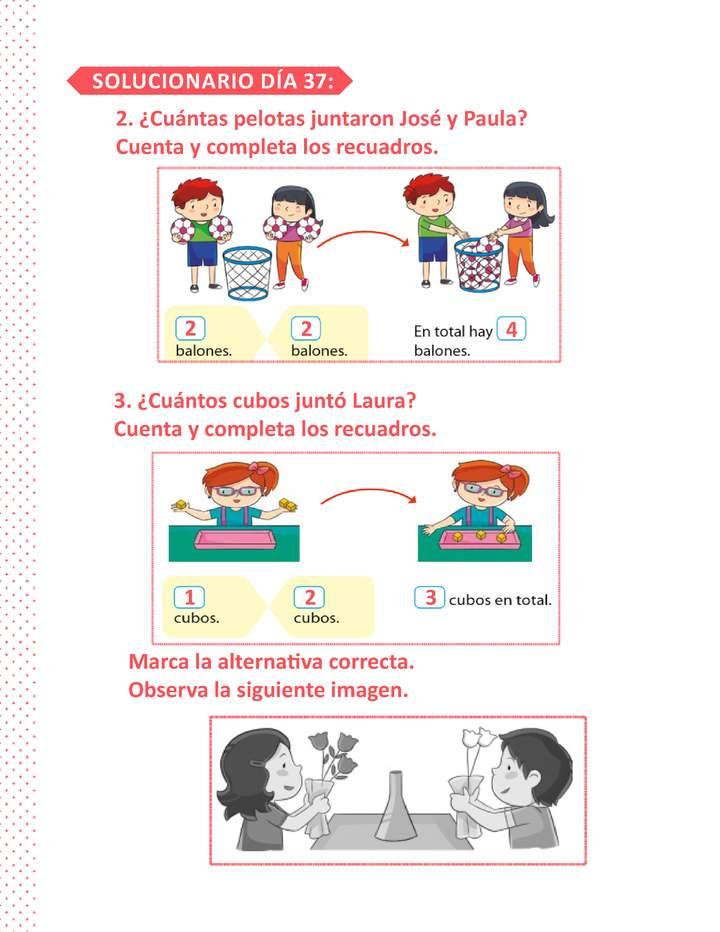 SOLUCIONARIO DÍA 37:

2. ¿Cuántas pelotas juntaron José y Paula?
Cuenta y completa los recuadros.

2 balones.

2 balones.

En total hay 4 balones.

3. ¿Cuántos cubos juntó Laura?
Cuenta y completa los recuadros.

1 cubos.

2 cubos.

3 cubos en total.

Marca la alternativa correcta.
Observa la siguiente imagen.