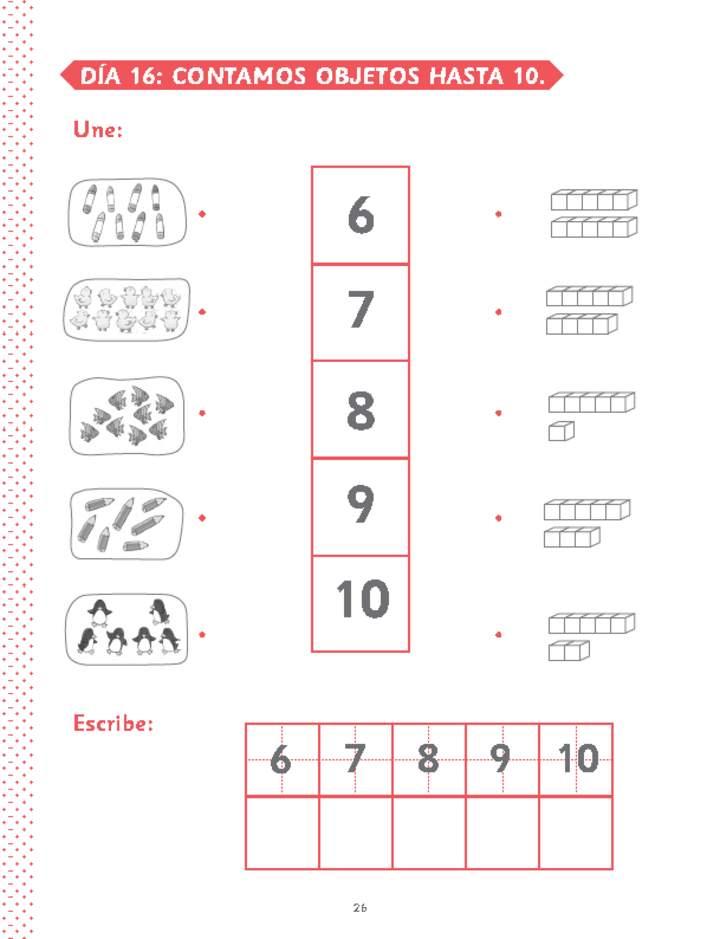 DÍA 16: CONTAMOS OBJETOS HASTA 10.

Une:

6

7

8

9

10

Escribe:

| 6 | 7 | 8 | 9 | 10 |
|---|---|---|---|---|
| | | | | |

26