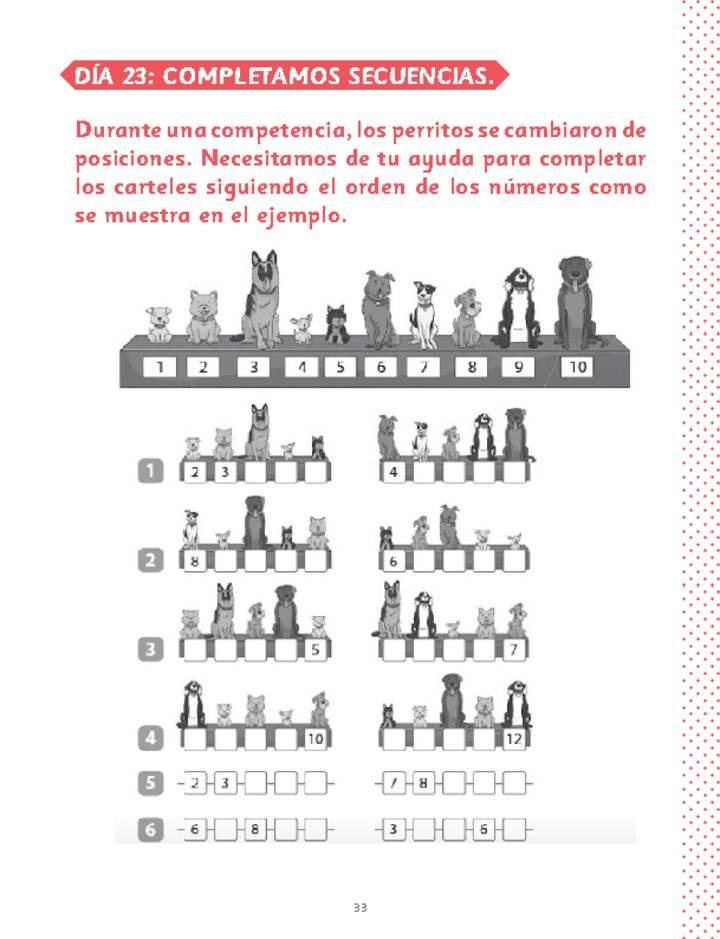 DÍA 23: COMPLETAMOS SECUENCIAS.

Durante una competencia, los perritos se cambiaron de posiciones. Necesitamos de tu ayuda para completar los carteles siguiendo el orden de los números como se muestra en el ejemplo.

1 2 3 4 5 6 7 8 9 10

1
2 3
4

2
8
6

3
5
7

4
10
12

5
2 3
7 8

6
6 8
3 6

33