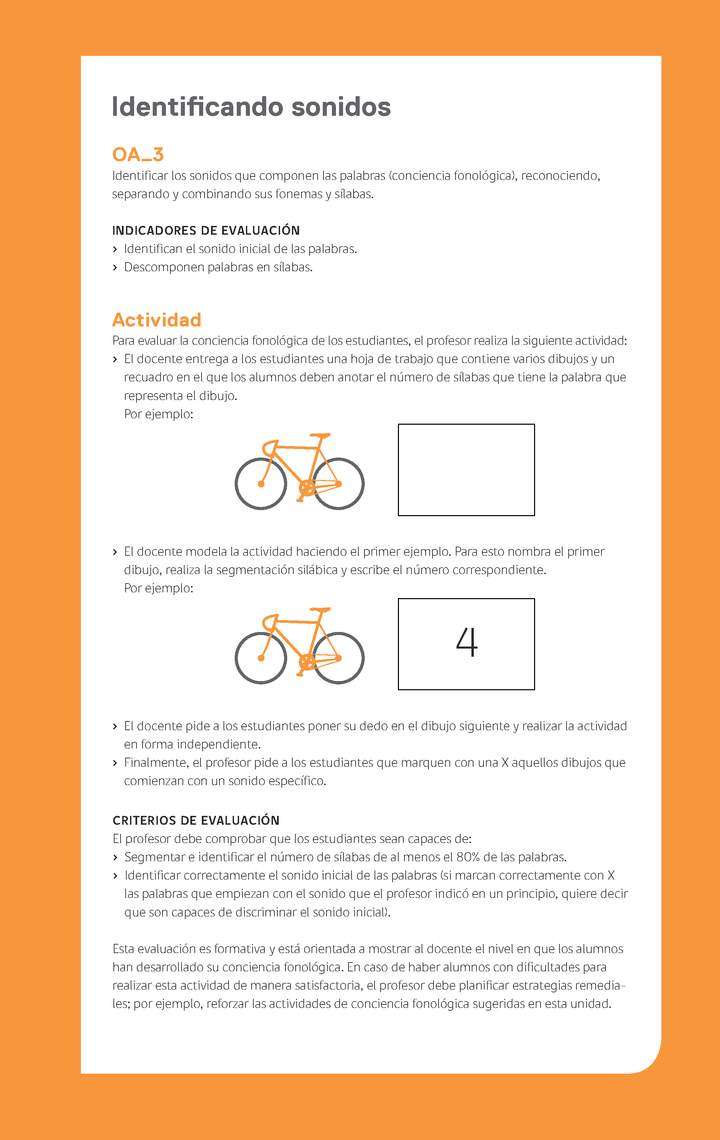 Identificando sonidos

OA_3
Identificar los sonidos que componen las palabras (conciencia fonológica), reconociendo, separando y combinando sus fonemas y sílabas.

INDICADORES DE EVALUACIÓN
› Identifican el sonido inicial de las palabras.
› Descomponen palabras en sílabas.

Actividad
Para evaluar la conciencia fonológica de los estudiantes, el profesor realiza la siguiente actividad:
› El docente entrega a los estudiantes una hoja de trabajo que contiene varios dibujos y un recuadro en el que los alumnos deben anotar el número de sílabas que tiene la palabra que representa el dibujo.
Por ejemplo:

› El docente modela la actividad haciendo el primer ejemplo. Para esto nombra el primer dibujo, realiza la segmentación silábica y escribe el número correspondiente.
Por ejemplo:

4

› El docente pide a los estudiantes poner su dedo en el dibujo siguiente y realizar la actividad en forma independiente.
› Finalmente, el profesor pide a los estudiantes que marquen con una X aquellos dibujos que comienzan con un sonido específico.

CRITERIOS DE EVALUACIÓN
El profesor debe comprobar que los estudiantes sean capaces de:
› Segmentar e identificar el número de sílabas de al menos el 80% de las palabras.
› Identificar correctamente el sonido inicial de las palabras (si marcan correctamente con X las palabras que empiezan con el sonido que el profesor indicó en un principio, quiere decir que son capaces de discriminar el sonido inicial).

Esta evaluación es formativa y está orientada a mostrar al docente el nivel en que los alumnos han desarrollado su conciencia fonológica. En caso de haber alumnos con dificultades para realizar esta actividad de manera satisfactoria, el profesor debe planificar estrategias remediales; por ejemplo, reforzar las actividades de conciencia fonológica sugeridas en esta unidad.