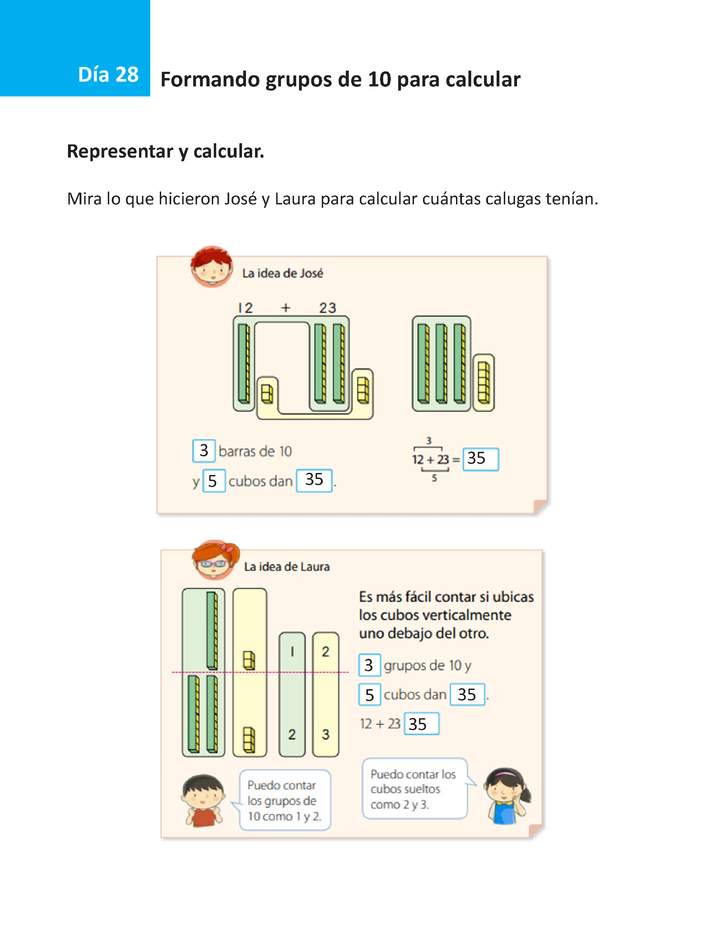 Día 28 Formando grupos de 10 para calcular

Representar y calcular.

Mira lo que hicieron José y Laura para calcular cuántas calugas tenían.

La idea de José

12 + 23

3 barras de 10

y 5 cubos dan 35.

3

12 + 23 = 35

5

La idea de Laura

1 2

2 3

Es más fácil contar si ubicas los cubos verticalmente uno debajo del otro.

3 grupos de 10 y

5 cubos dan 35.

12 + 23 35

Puedo contar los grupos de 10 como 1 y 2.

Puedo contar los cubos sueltos como 2 y 3.